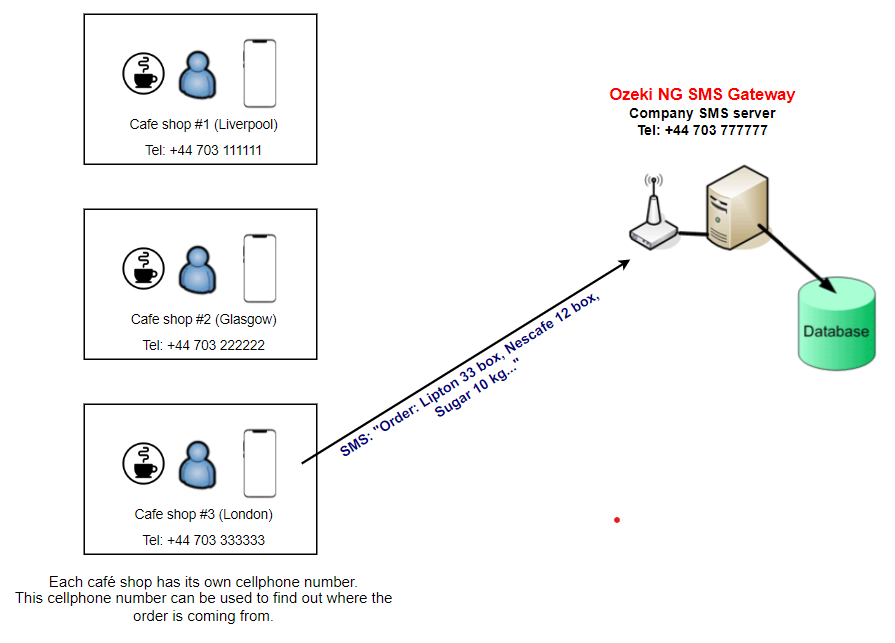 Cafe shop #1 (Liverpool)
Tel: +44 703 111111

Cafe shop #2 (Glasgow)
Tel: +44 703 222222

Cafe shop #3 (London)
Tel: +44 703 333333

Each café shop has its own cellphone number. This cellphone number can be used to find out where the order is coming from.

SMS: "Order: Lipton 33 box, Nescafe 12 box, Sugar 10 kg..."

Ozeki NG SMS Gateway
Company SMS server
Tel: +44 703 777777

Database